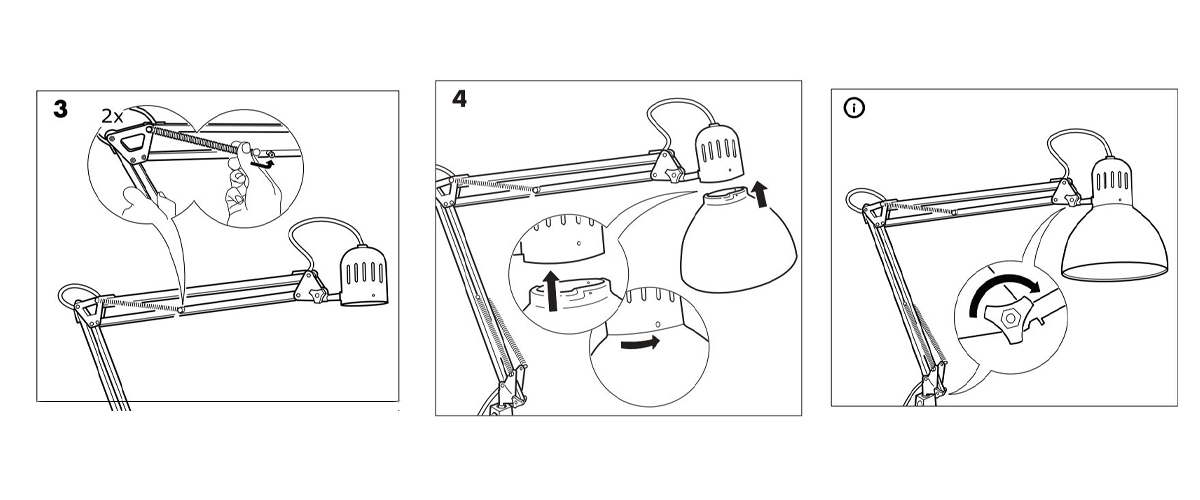 3
2x

4

ⓘ